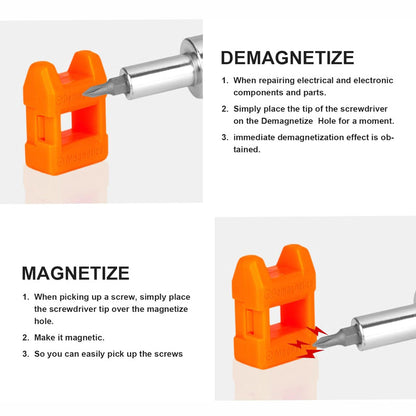 DEMAGNETIZE

1. When repairing electrical and electronic components and parts.

2. Simply place the tip of the screwdriver on the Demagnetize Hole for a moment.

3. immediate demagnetization effect is obtained.

MAGNETIZE

1. When picking up a screw, simply place the screwdriver tip over the magnetize hole.

2. Make it magnetic.

3. So you can easily pick up the screws