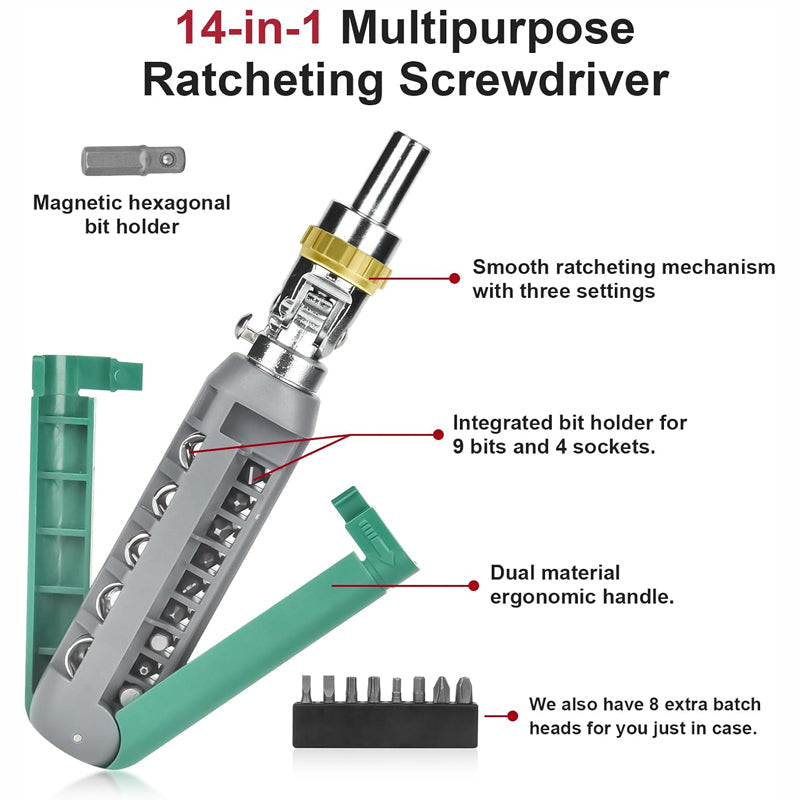 14-in-1 Multipurpose Ratcheting Screwdriver

Magnetic hexagonal bit holder

Smooth ratcheting mechanism with three settings

Integrated bit holder for 9 bits and 4 sockets.

Dual material ergonomic handle.

We also have 8 extra batch heads for you just in case.