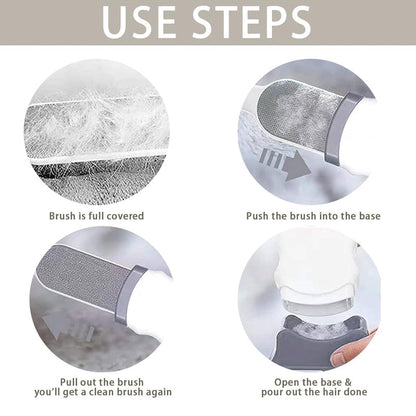 USE STEPS

Brush is full covered

Push the brush into the base

Pull out the brush
you'll get a clean brush again

Open the base &
pour out the hair done