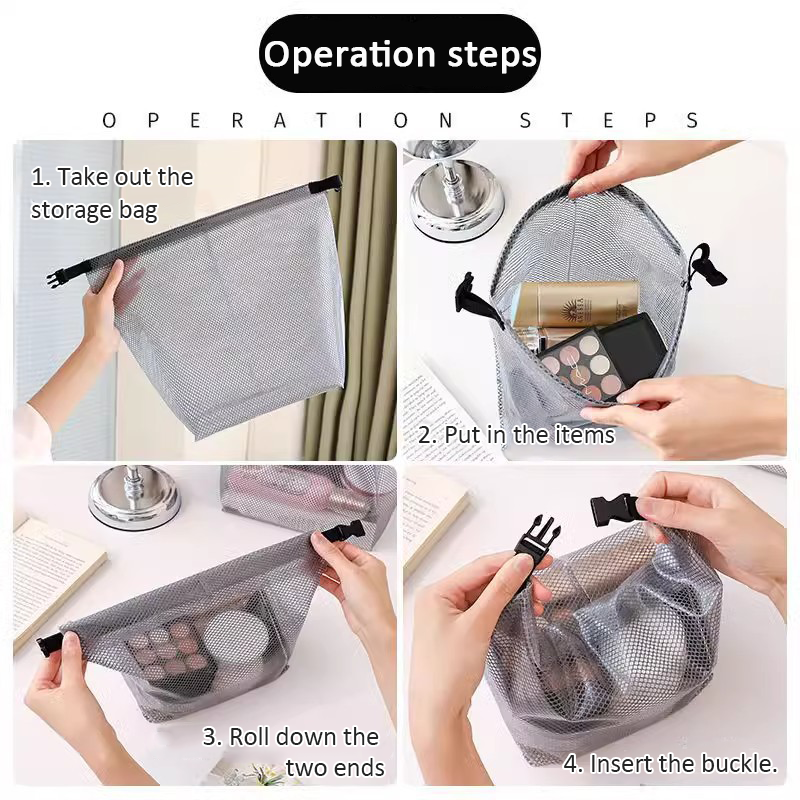 Operation steps

OPERATION STEPS

1. Take out the storage bag

2. Put in the items

3. Roll down the two ends

4. Insert the buckle.