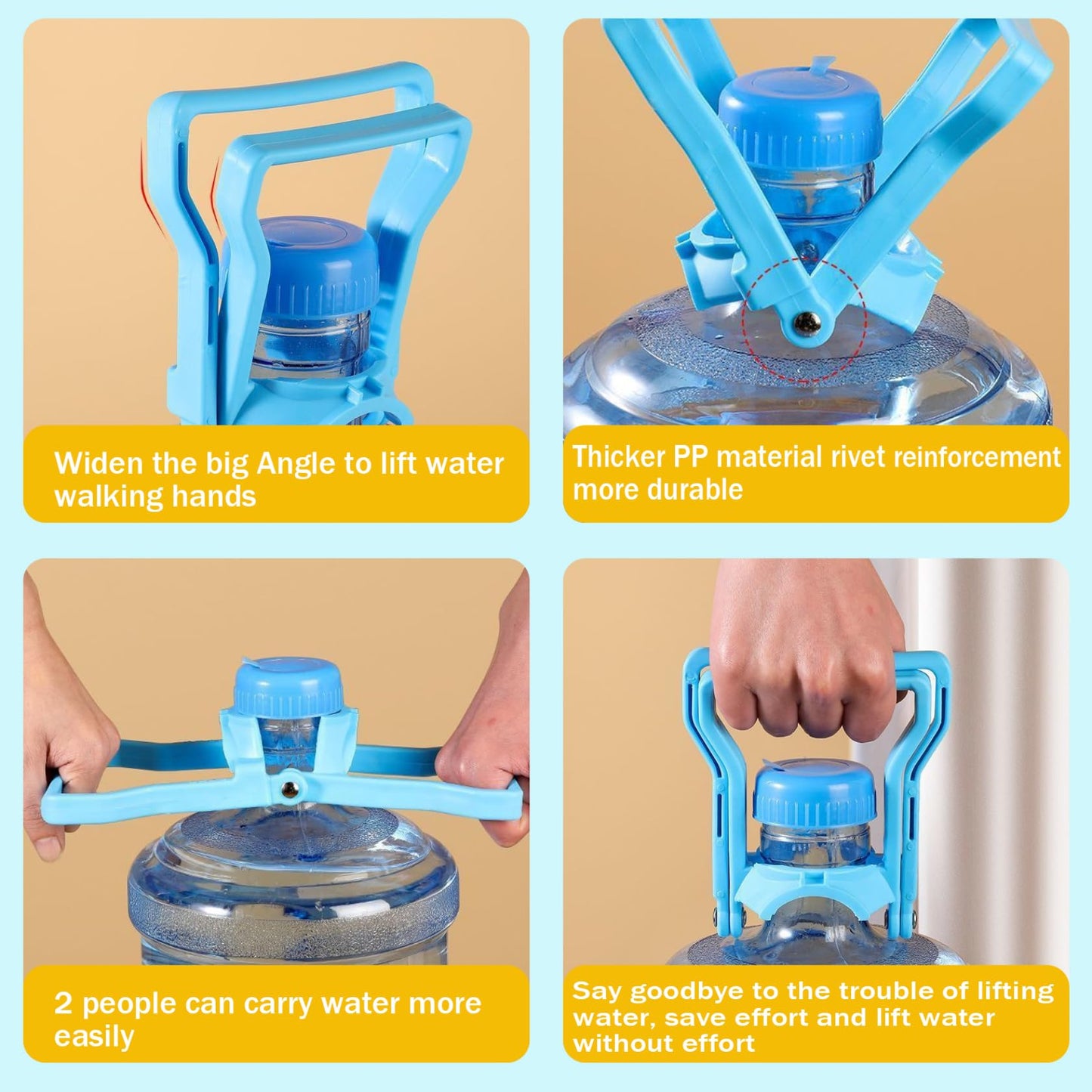 Widen the big Angle to lift water walking hands

Thicker PP material rivet reinforcement more durable

2 people can carry water more easily

Say goodbye to the trouble of lifting water, save effort and lift water without effort