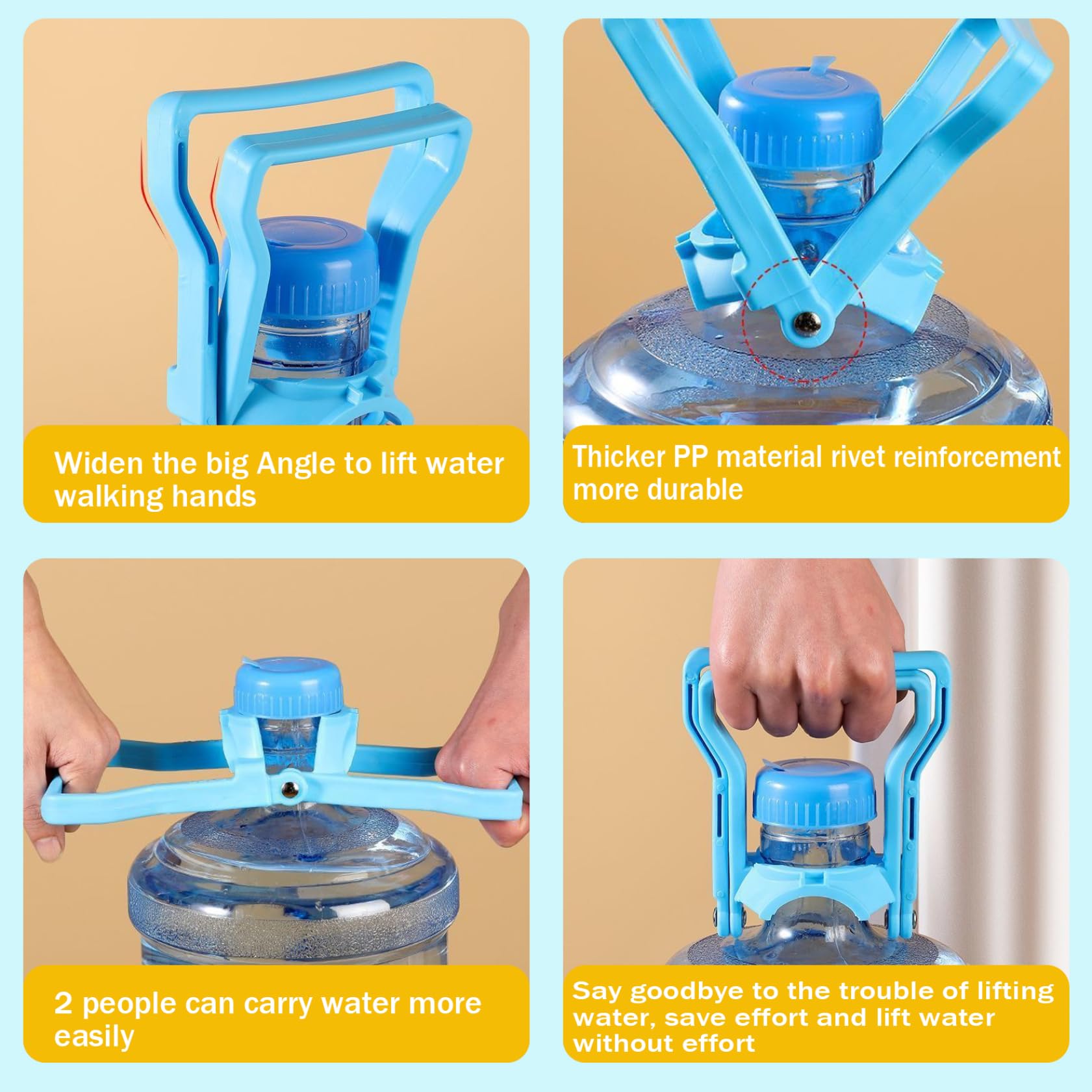 Widen the big Angle to lift water walking hands

Thicker PP material rivet reinforcement more durable

2 people can carry water more easily

Say goodbye to the trouble of lifting water, save effort and lift water without effort