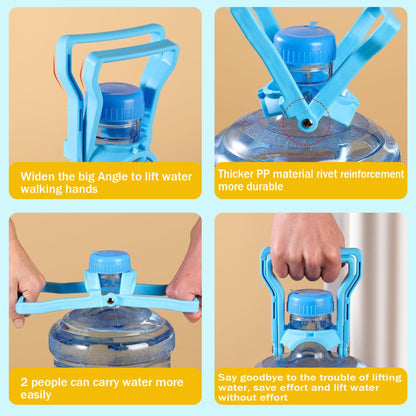 Widen the big Angle to lift water walking hands

Thicker PP material rivet reinforcement more durable

2 people can carry water more easily

Say goodbye to the trouble of lifting water, save effort and lift water without effort