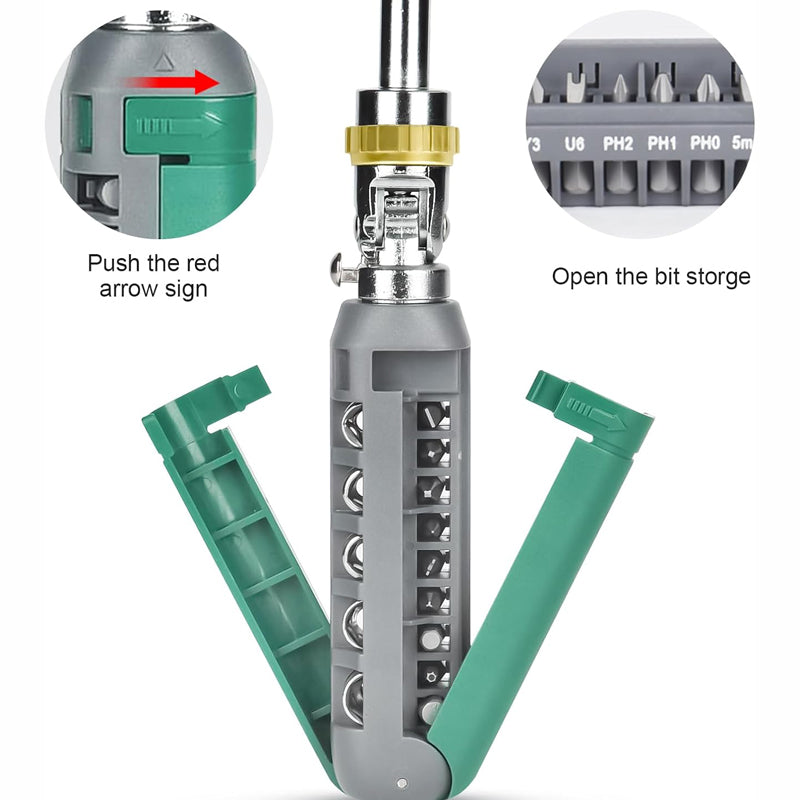 Push the red arrow sign

Y3 U6 PH2 PH1 PH0 5m

Open the bit storge