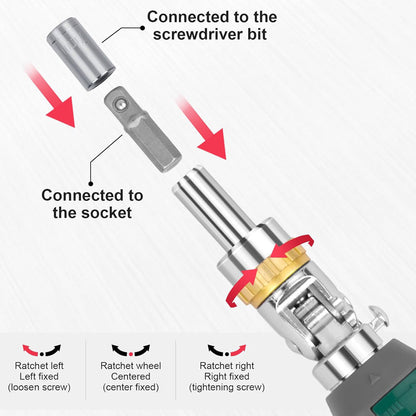 Connected to the screwdriver bit

Connected to the socket

Ratchet left
Left fixed
(loosen screw)

Ratchet wheel
Centered
(center fixed)

Ratchet right
Right fixed
(tightening screw)