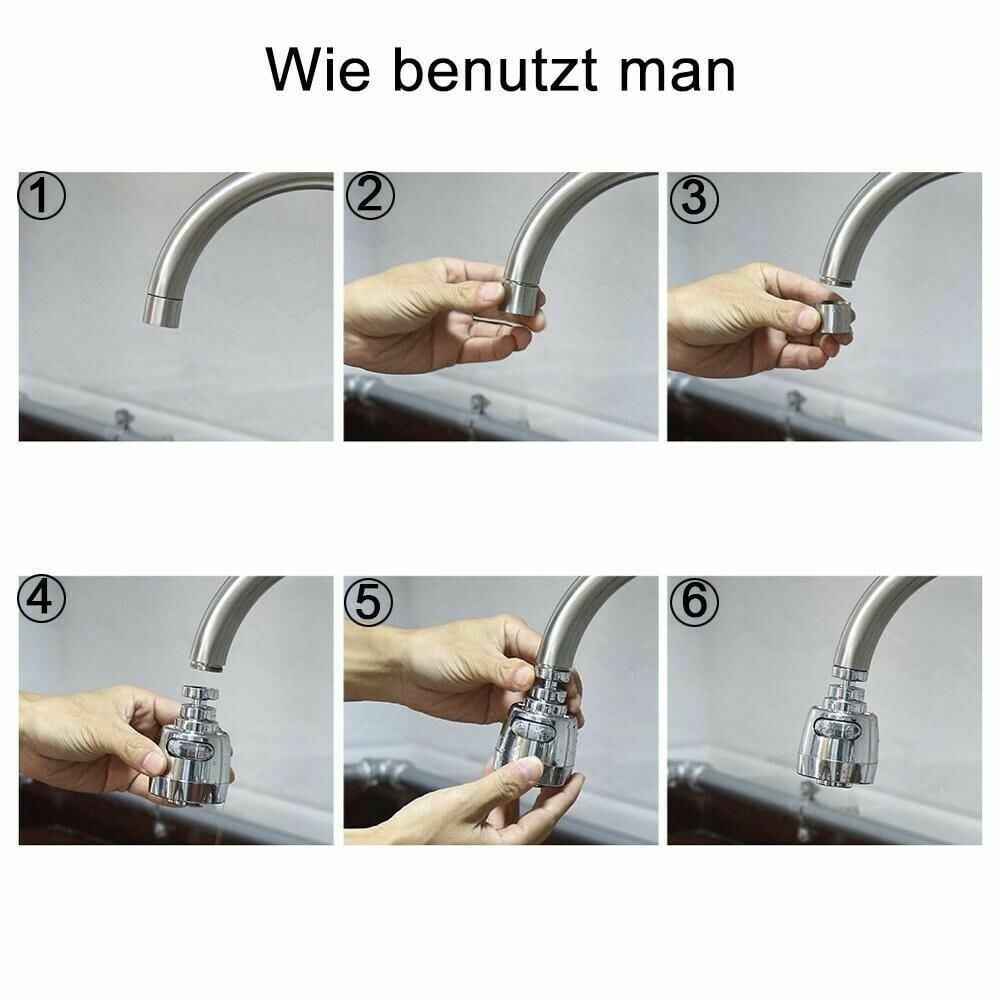 Wie benutzt man

①

②

③

④

⑤

⑥